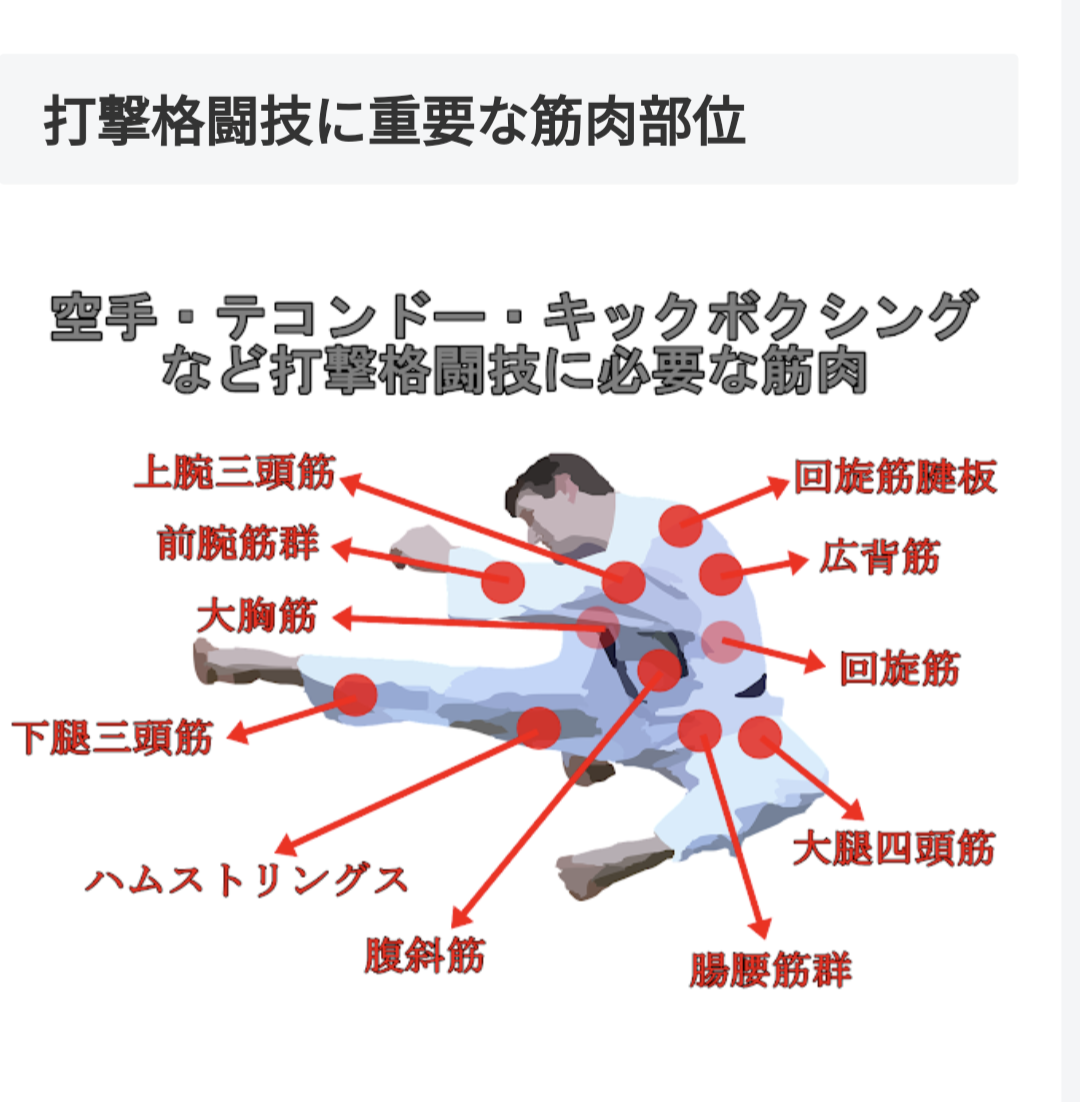 打撃格闘技に重要な筋肉部位

空手・テコンドー・キックボクシング
など打撃格闘技に必要な筋肉

上腕三頭筋

前腕筋群

大胸筋

下腿三頭筋

ハムストリングス

腹斜筋

回旋筋腱板

広背筋

回旋筋

大腿四頭筋

腸腰筋群