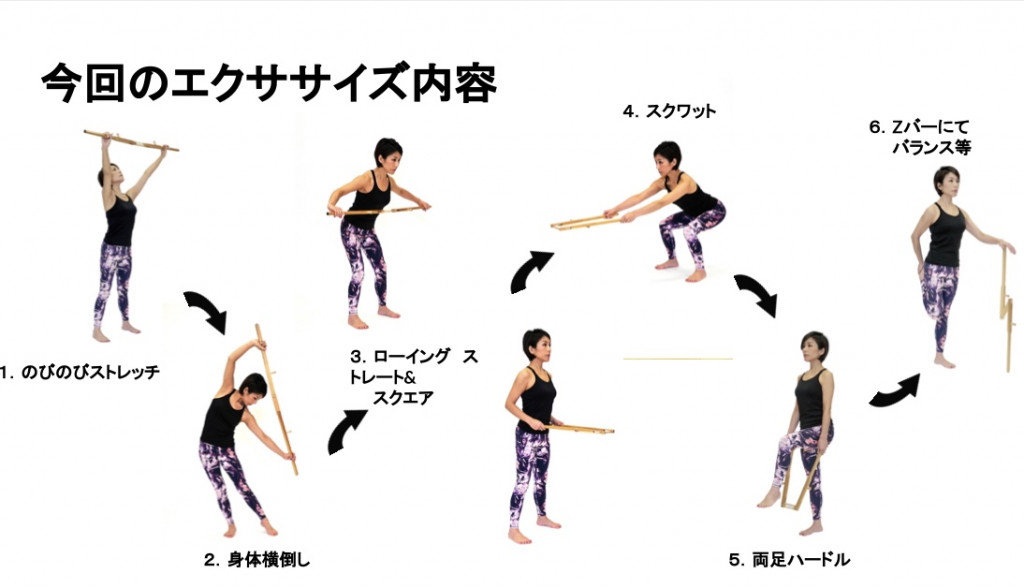 今回のエクササイズ内容

1. のびのびストレッチ

2. 身体横倒し

3. ローイング ストレート&
スクエア

4. スクワット

5. 両足ハードル

6. Zバーにて
バランス等